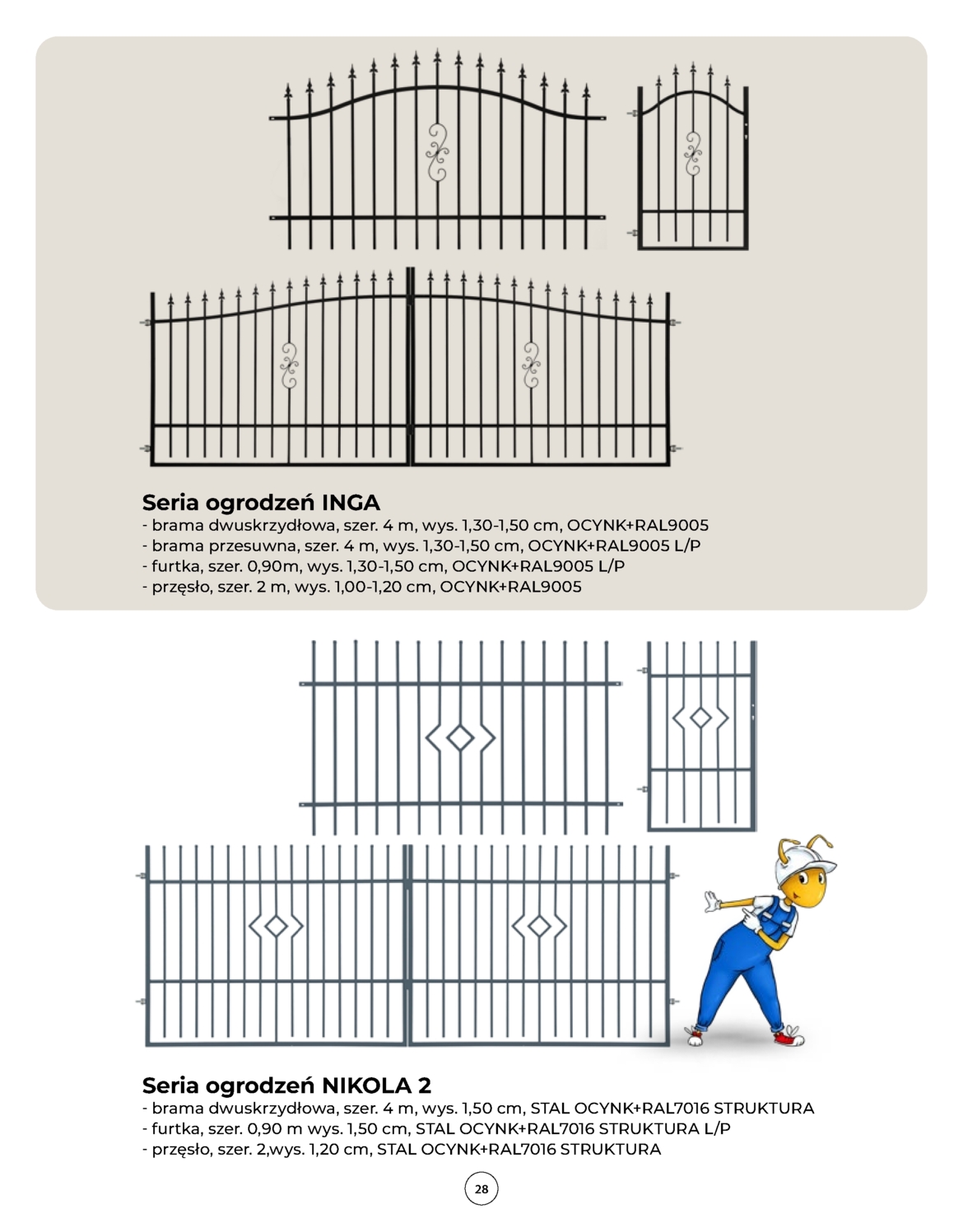 Seria ogrodzeń INGA
- brama dwuskrzydłowa, szer. 4 m, wys. 1,30-1,50 cm, OCYNK+RAL9005
- brama przesuwna, szer. 4 m, wys. 1,30-1,50 cm, OCYNK+RAL9005 L/P
- furtka, szer. 0,90m, wys. 1,30-1,50 cm, OCYNK+RAL9005 L/P
- przęsło, szer. 2 m, wys. 1,00-1,20 cm, OCYNK+RAL9005

Seria ogrodzeń NIKOLA 2
- brama dwuskrzydłowa, szer. 4 m, wys. 1,50 cm, STAL OCYNK+RAL7016 STRUKTURA
- furtka, szer. 0,90 m wys. 1,50 cm, STAL OCYNK+RAL7016 STRUKTURA L/P
- przęsło, szer. 2,wys. 1,20 cm, STAL OCYNK+RAL7016 STRUKTURA

28