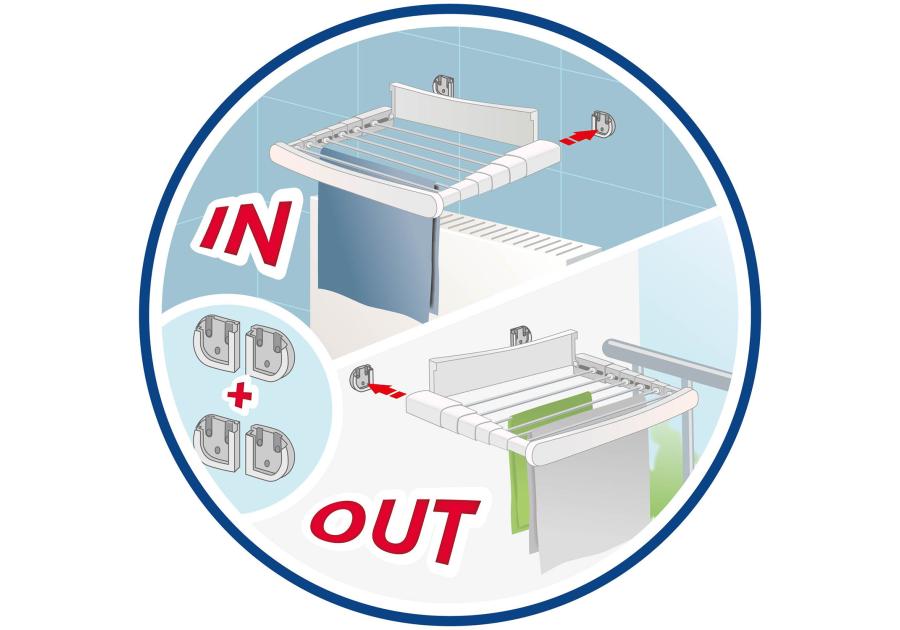 IN

+

OUT