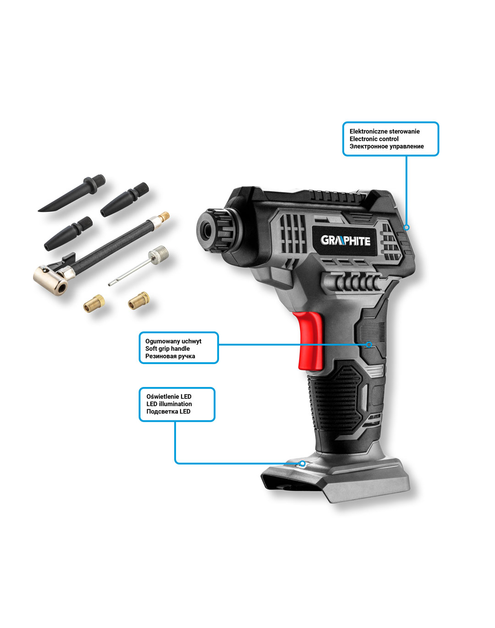 Elektroniczne sterowanie
Electronic control
Электронное управление

GRAPHITE

Ogumowany uchwyt
Soft grip handle
Резиновая ручка

Oświetlenie LED
LED illumination
Подсветка LED