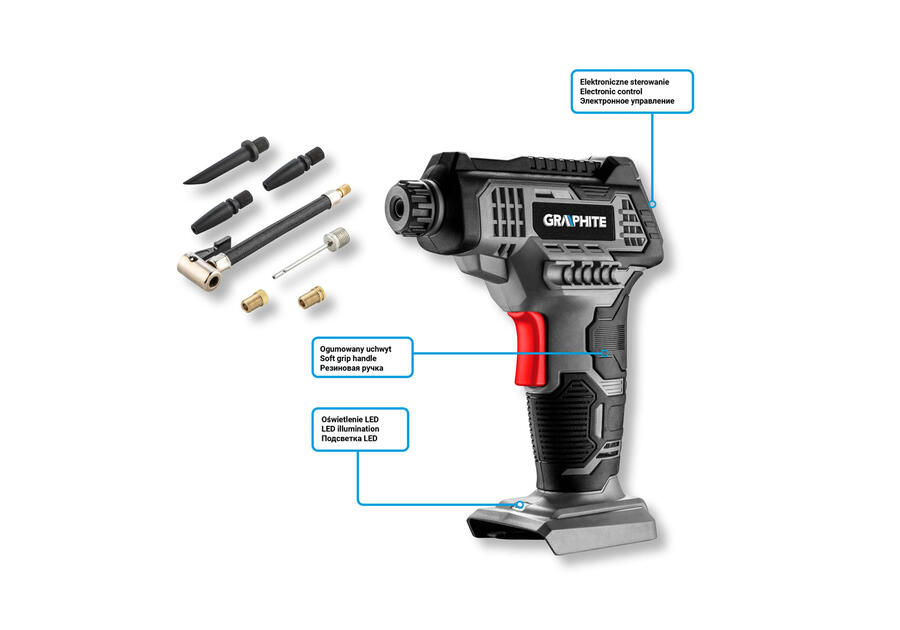 Elektroniczne sterowanie
Electronic control
Электронное управление

GRAPHITE

Ogumowany uchwyt
Soft grip handle
Резиновая ручка

Oświetlenie LED
LED illumination
Подсветка LED