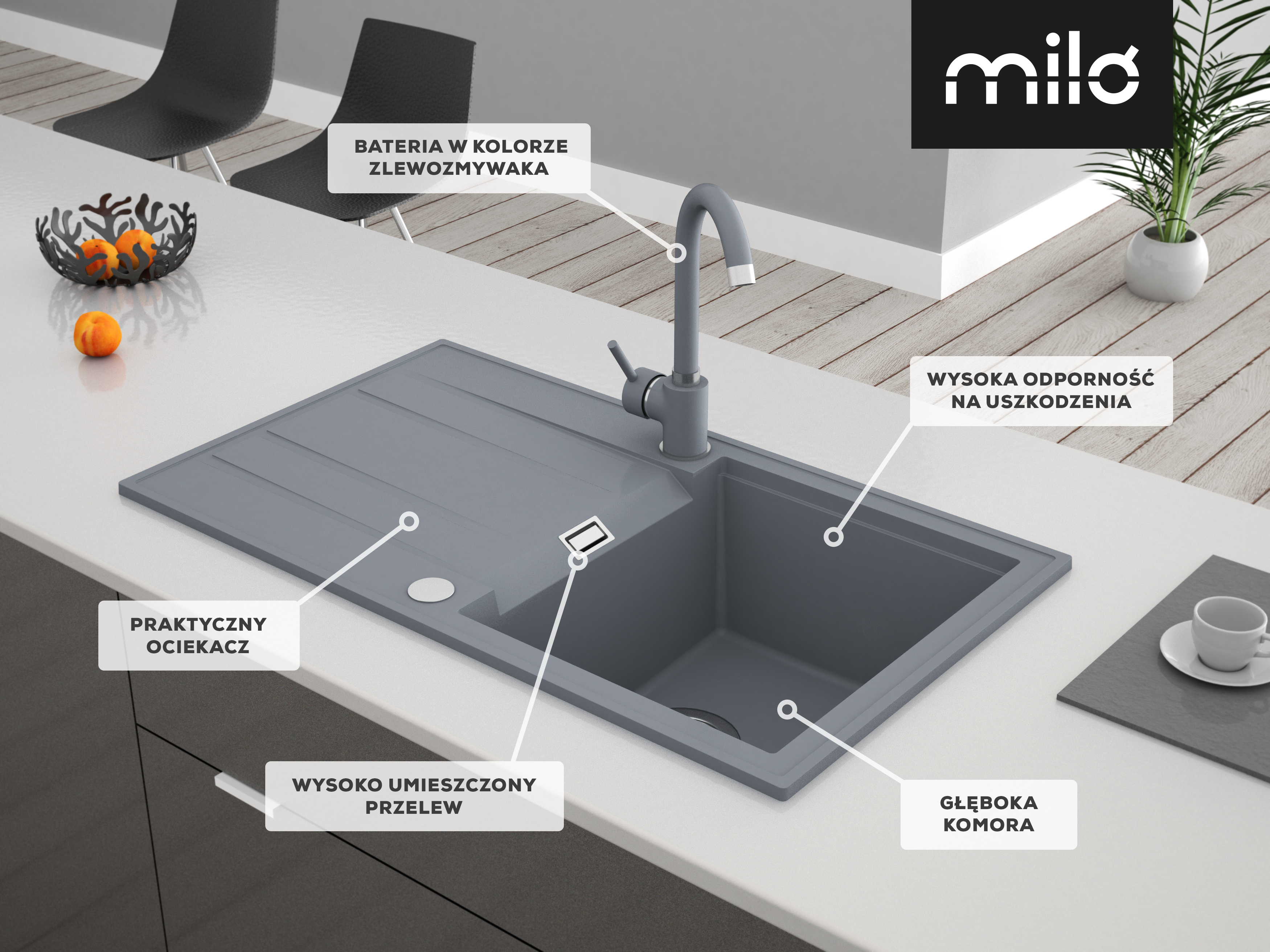 milo

BATERIA W KOLORZE ZLEWOZMYWAKA

WYSOKA ODPORNOŚĆ NA USZKODZENIA

PRAKTYCZNY OCIEKACZ

WYSOKO UMIESZCZONY PRZELEW

GŁĘBOKA KOMORA