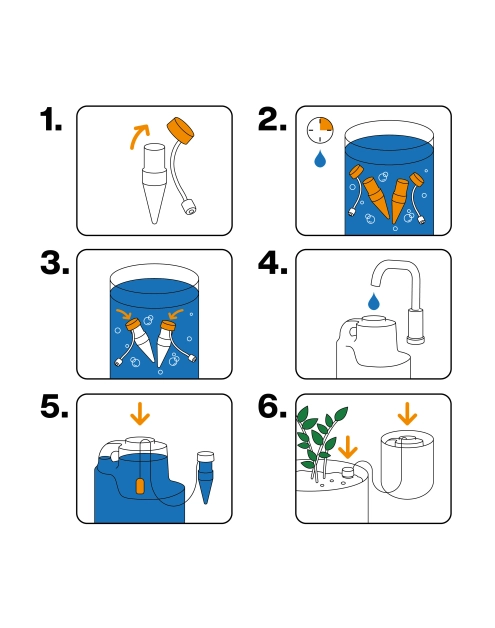 1.

2.

3.

4.

5.

6.