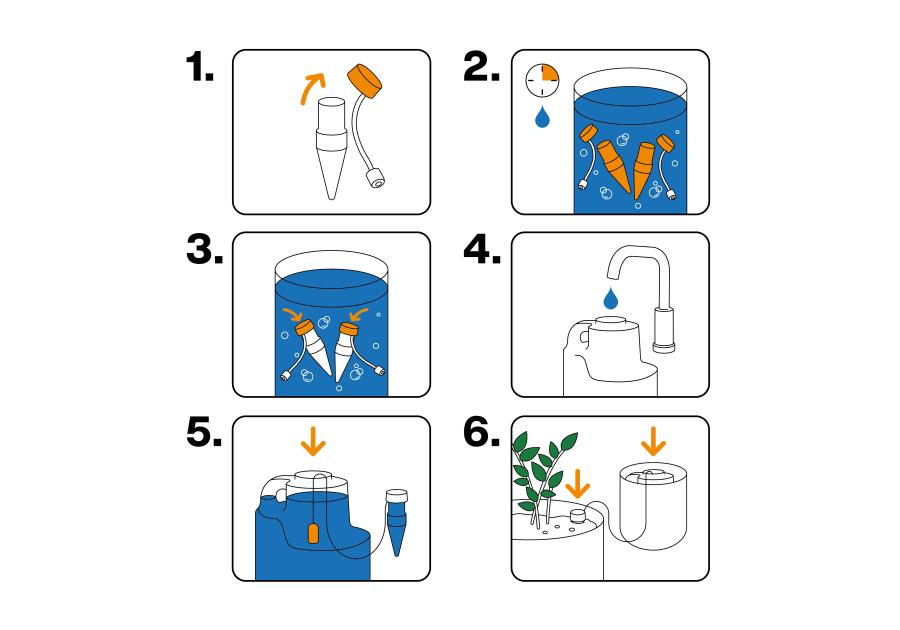 1.

2.

3.

4.

5.

6.