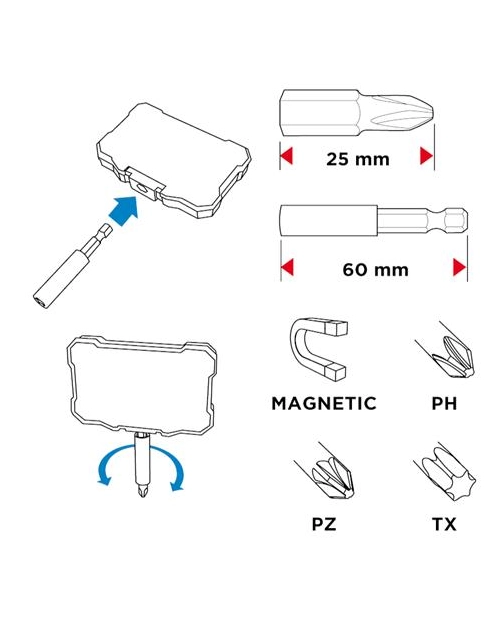 25 mm

60 mm

MAGNETIC

PH

PZ

TX