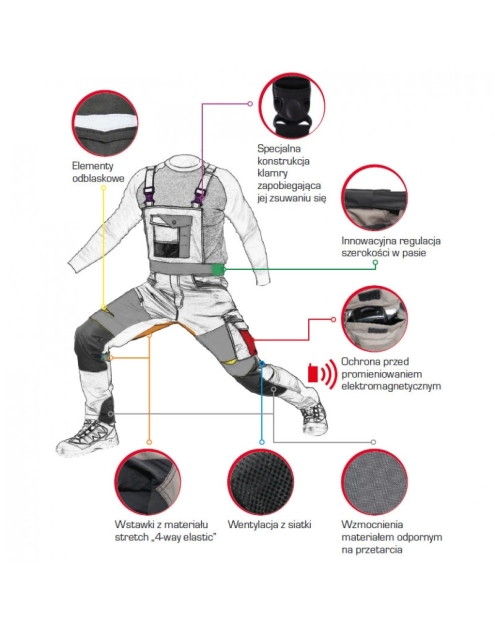 Elementy odblaskowe

Specjalna konstrukcja klamry zapobiegająca jej zsuwaniu się

Innowacyjna regulacja szerokości w pasie

Ochrona przed promieniowaniem elektromagnetycznym

Wstawki z materiału stretch „4-way elastic"

Wentylacja z siatki

Wzmocnienia materiałem odpornym na przetarcia