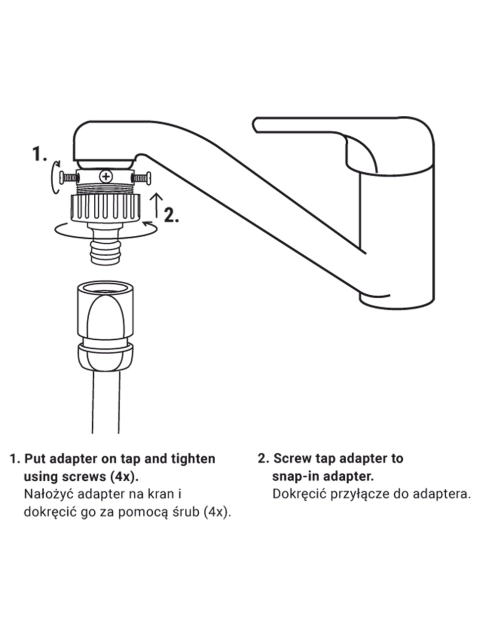 1.

2.

1. Put adapter on tap and tighten using screws (4x).
Nałożyć adapter na kran i dokręcić go za pomocą śrub (4x).

2. Screw tap adapter to snap-in adapter.
Dokręcić przyłącze do adaptera.