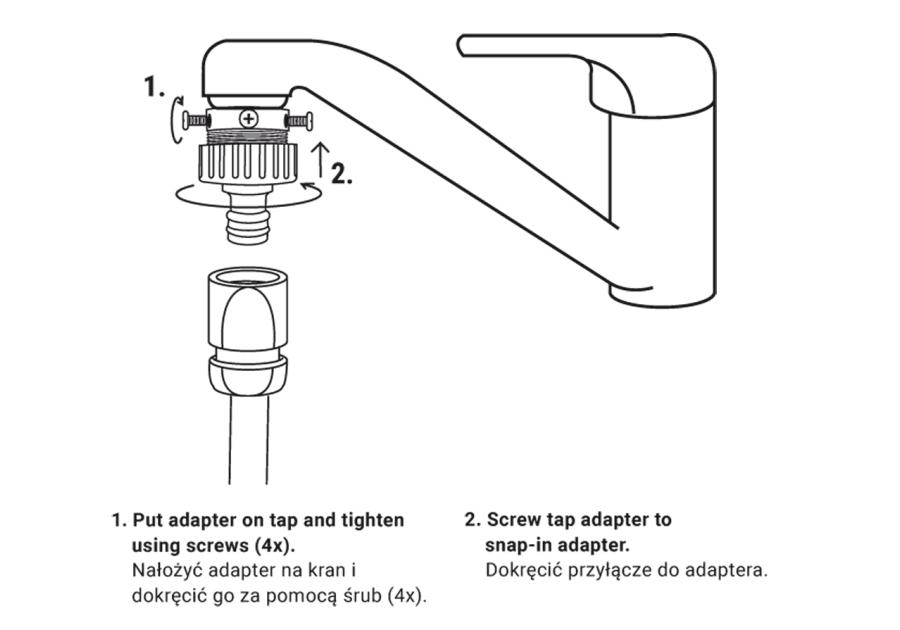 1.

2.

1. Put adapter on tap and tighten using screws (4x).
Nałożyć adapter na kran i dokręcić go za pomocą śrub (4x).

2. Screw tap adapter to snap-in adapter.
Dokręcić przyłącze do adaptera.