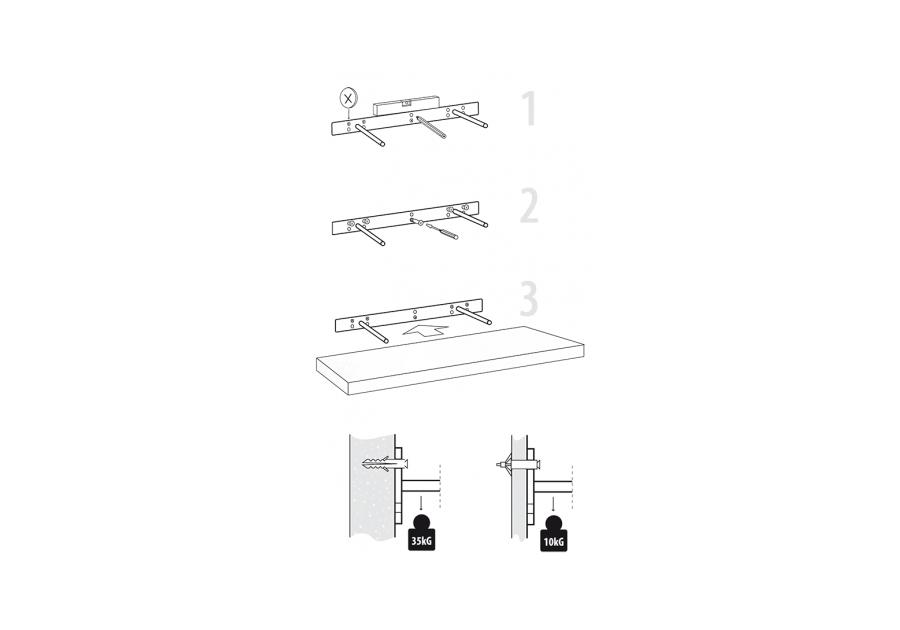 1

2

3

35kG

10kG