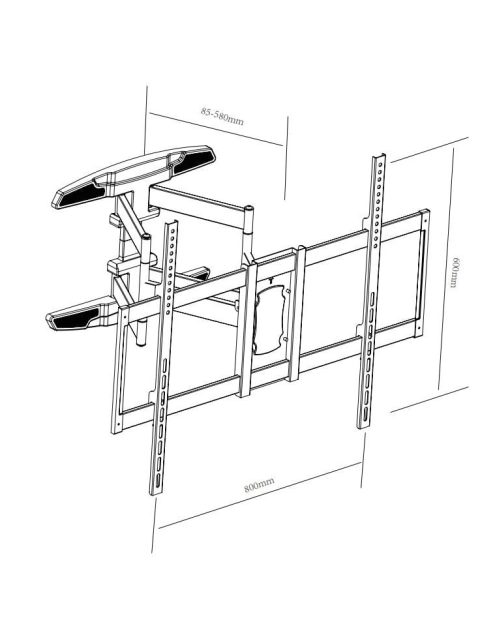 85-580mm

600mm

800mm