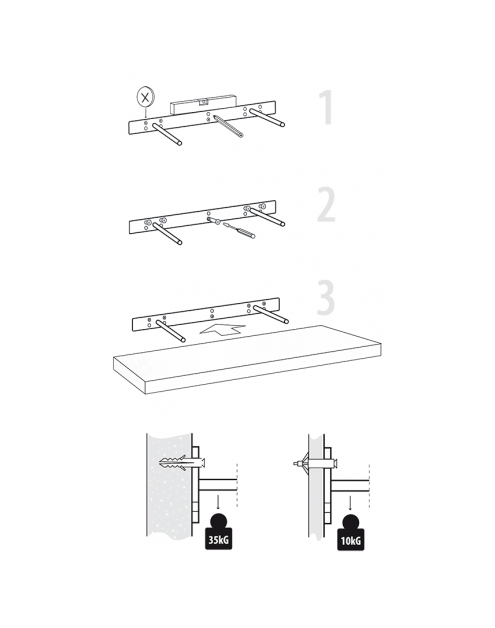 X

1

2

3

35kG

10kG